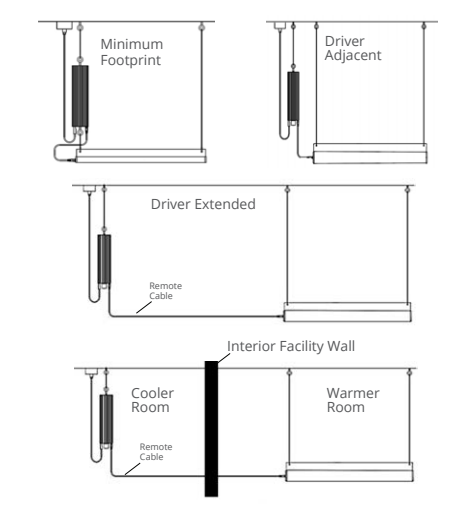 Minimum Footprint

Driver Adjacent

Driver Extended

Remote Cable

Interior Facility Wall

Cooler Room

Warmer Room

Remote Cable